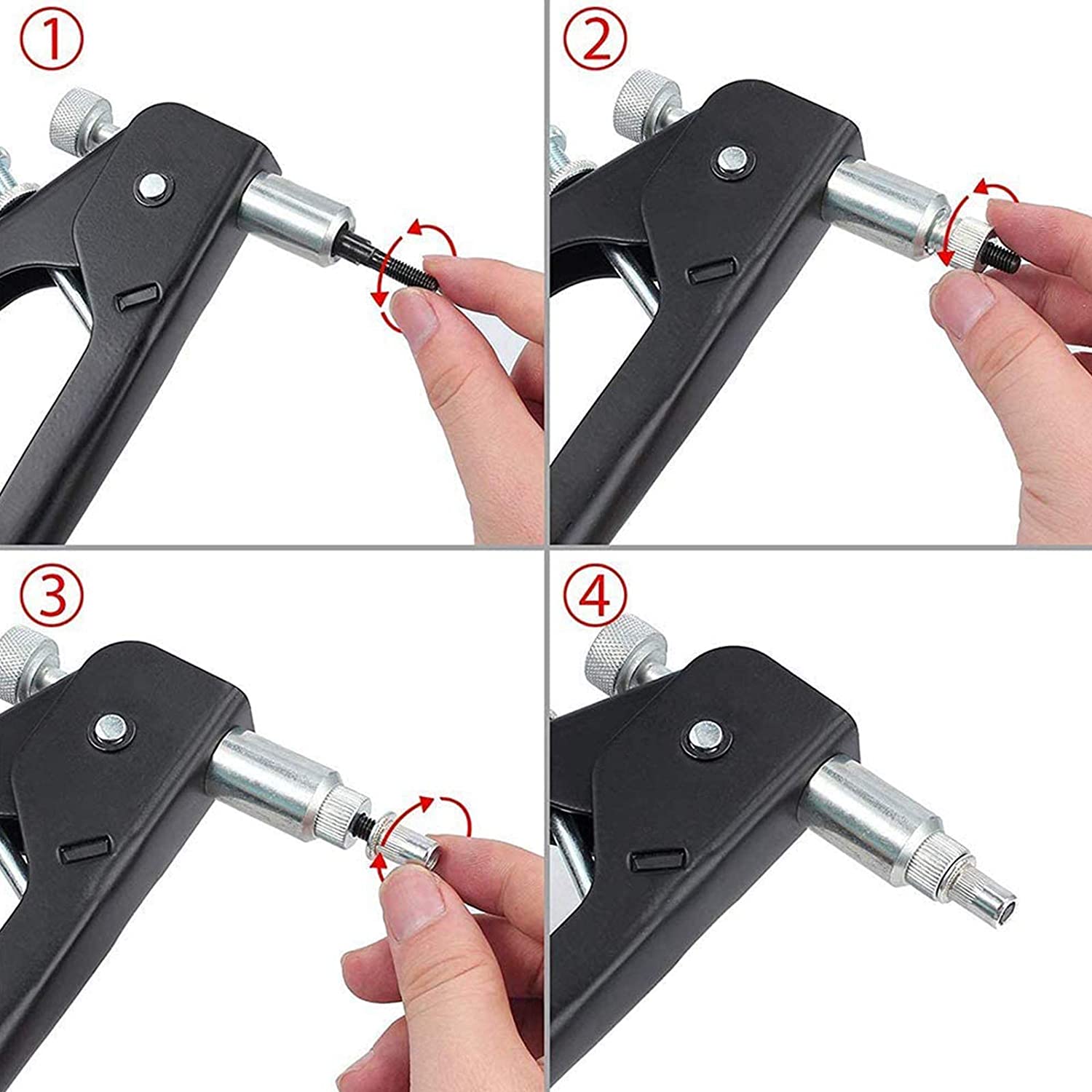 ①

②

③

④