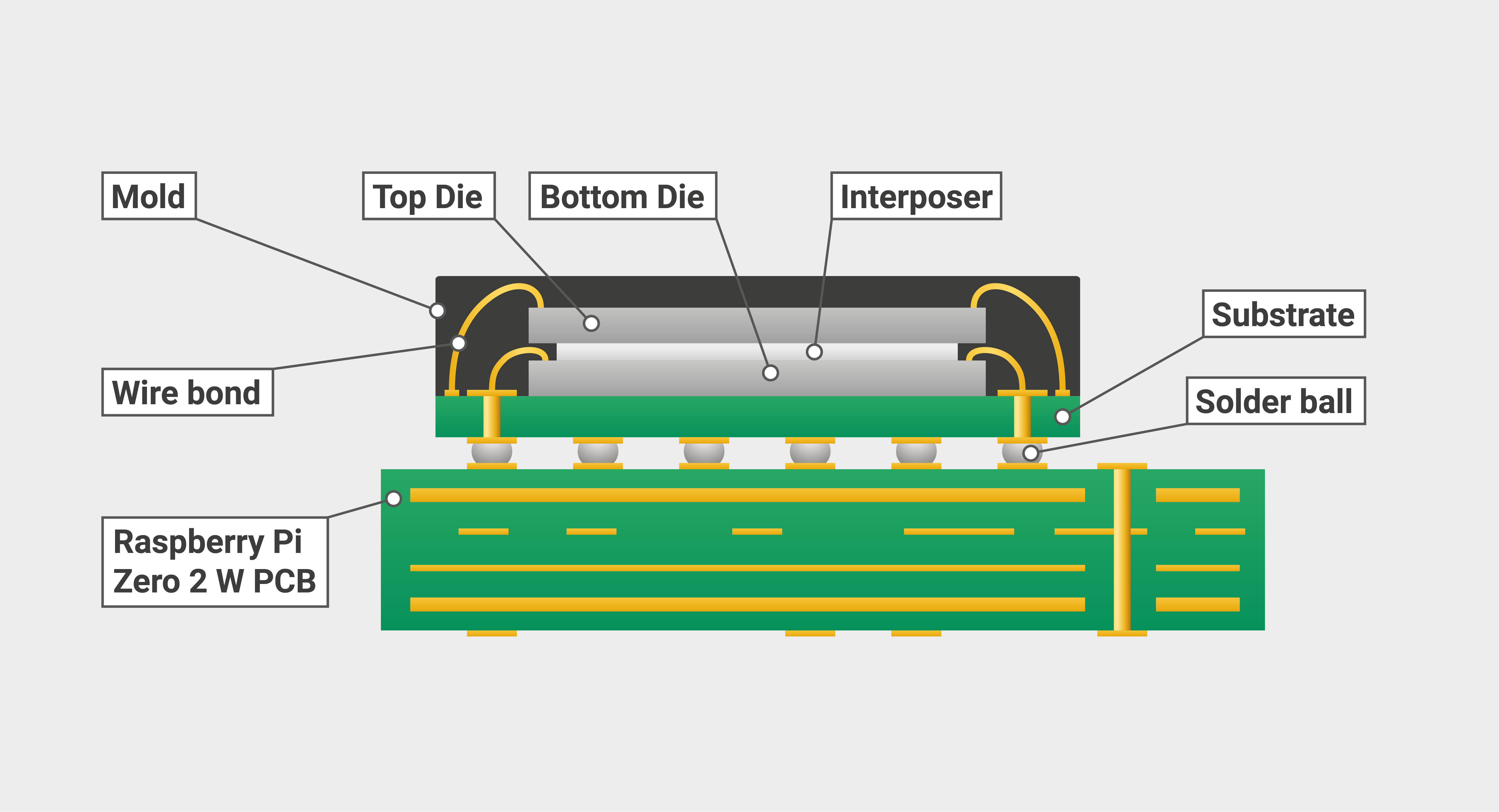 Mold

Top Die

Bottom Die

Interposer

Substrate

Wire bond

Solder ball

Raspberry Pi Zero 2 W PCB